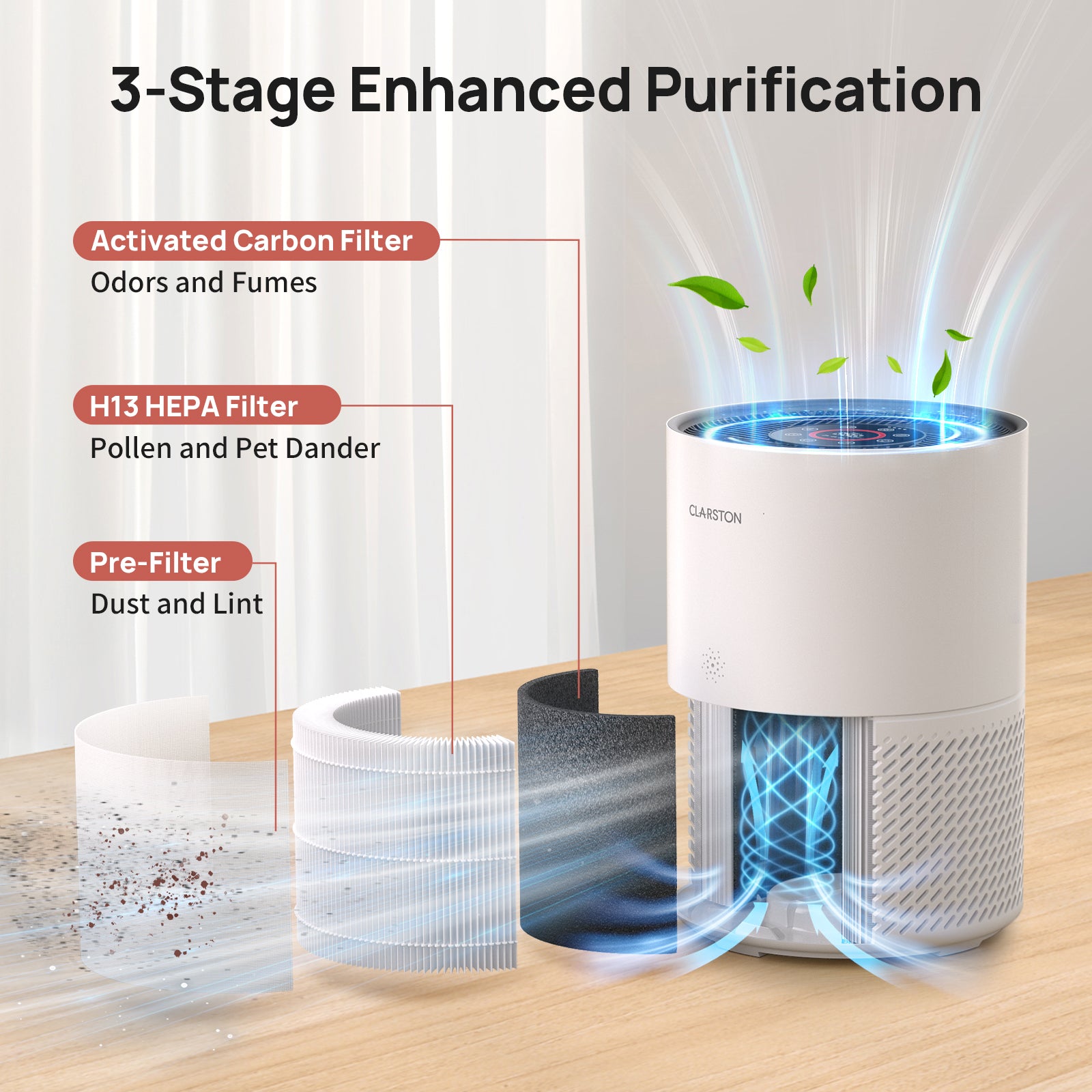 3-Stage Enhanced Purification

Activated Carbon Filter
Odors and Fumes

H13 HEPA Filter
Pollen and Pet Dander

Pre-Filter
Dust and Lint

CLARSTON